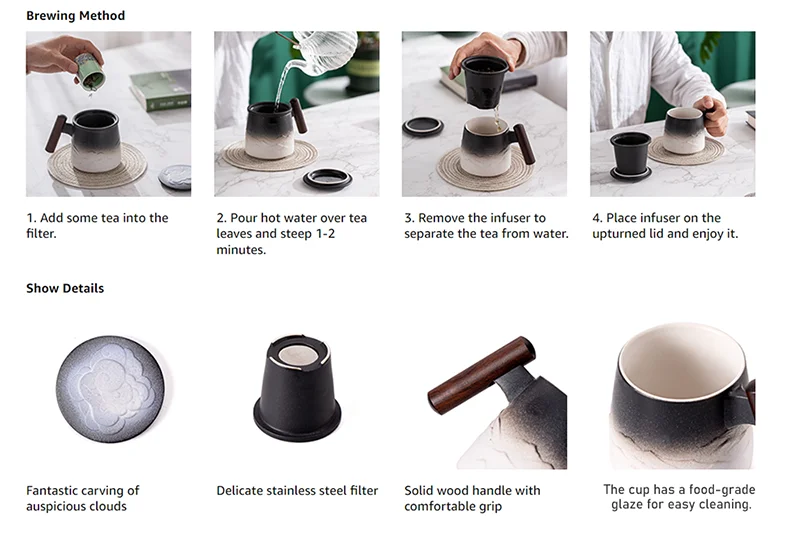 Brewing Method

1. Add some tea into the filter.

2. Pour hot water over tea leaves and steep 1-2 minutes.

3. Remove the infuser to separate the tea from water.

4. Place infuser on the upturned lid and enjoy it.

Show Details

Fantastic carving of auspicious clouds

Delicate stainless steel filter

Solid wood handle with comfortable grip

The cup has a food-grade glaze for easy cleaning.