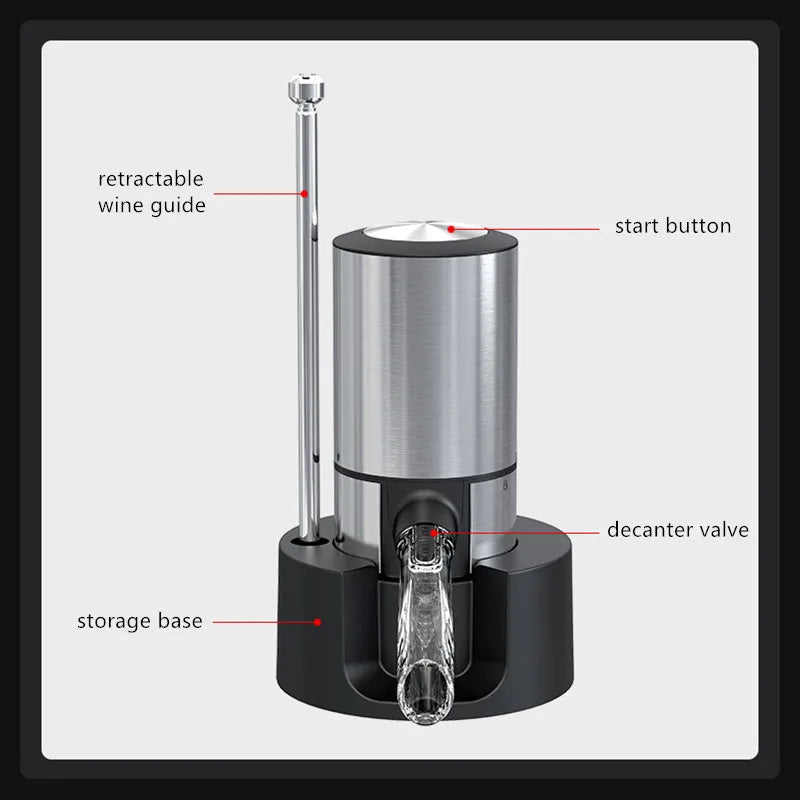 retractable
wine guide

start button

decanter valve

storage base