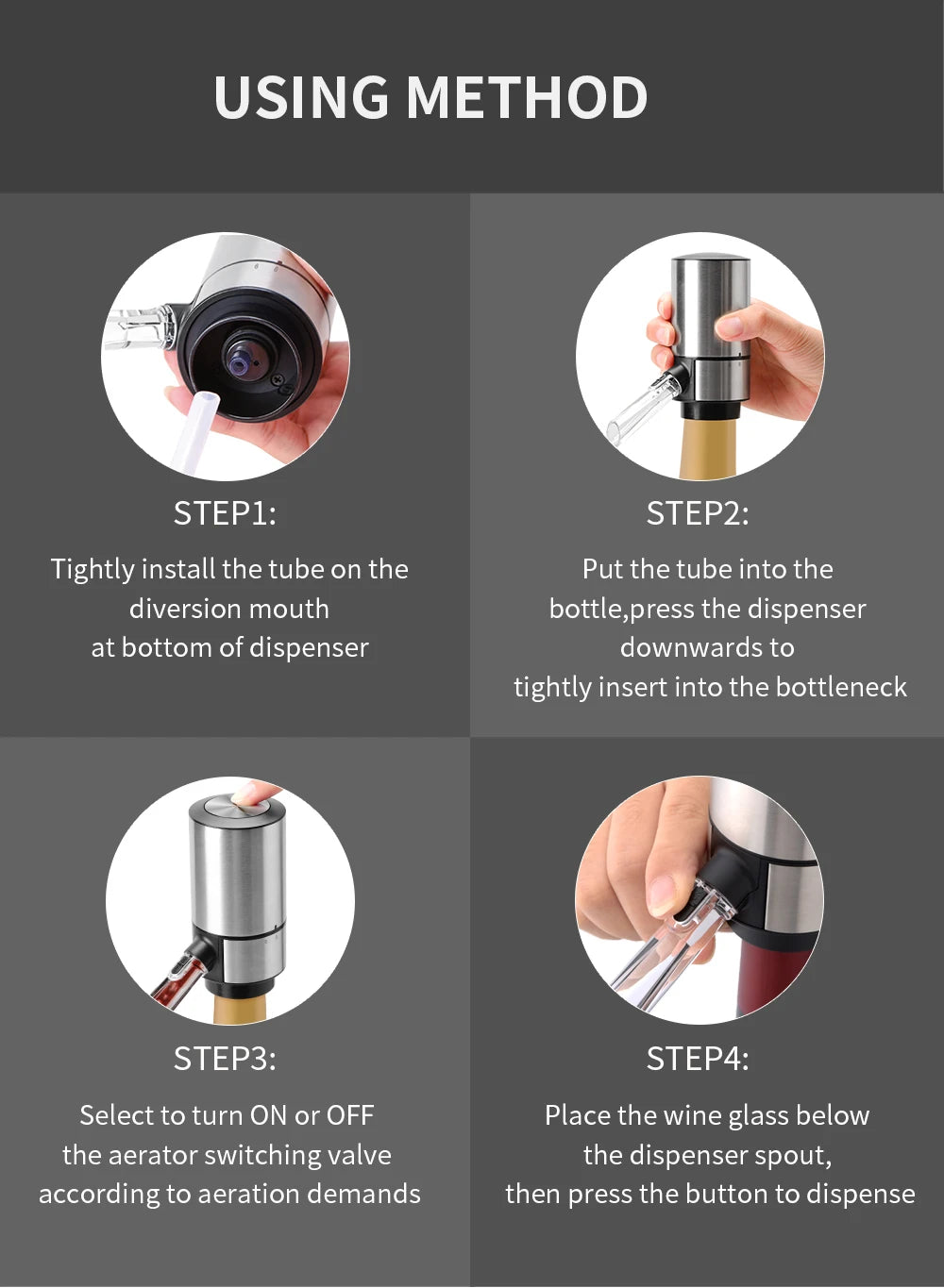 USING METHOD

STEP1:

Tightly install the tube on the diversion mouth at bottom of dispenser

STEP2:

Put the tube into the bottle,press the dispenser downwards to tightly insert into the bottleneck

STEP3:

Select to turn ON or OFF the aerator switching valve according to aeration demands

STEP4:

Place the wine glass below the dispenser spout, then press the button to dispense